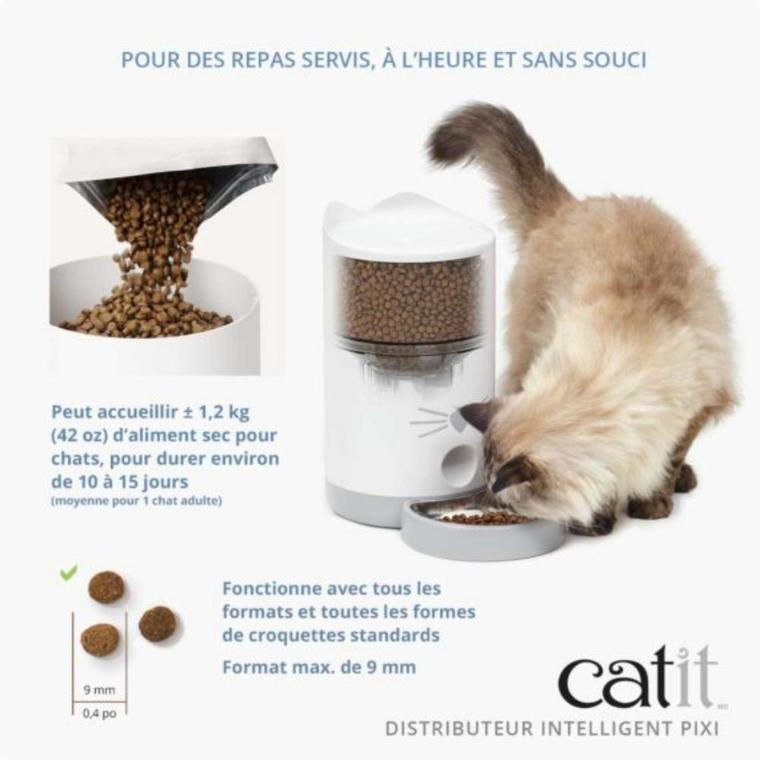 POUR DES REPAS SERVIS, À L'HEURE ET SANS SOUCI

Peut accueillir ± 1,2 kg (42 oz) d'aliment sec pour chats, pour durer environ de 10 à 15 jours
(moyenne pour 1 chat adulte)

9 mm
0,4 po

Fonctionne avec tous les formats et toutes les formes de croquettes standards

Format max. de 9 mm

catit

DISTRIBUTEUR INTELLIGENT PIXI