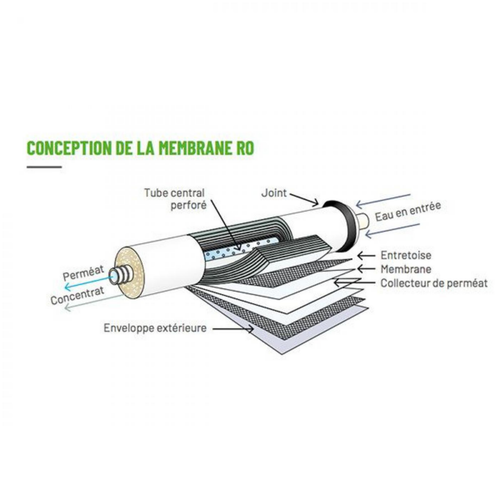 CONCEPTION DE LA MEMBRANE RO

Tube central perforé

Joint

Eau en entrée

Entretoise

Membrane

Collecteur de perméat

Perméat

Concentrat

Enveloppe extérieure