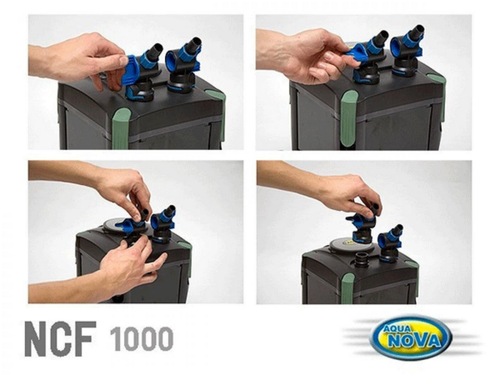 NCF 1000

AQUA NOVA