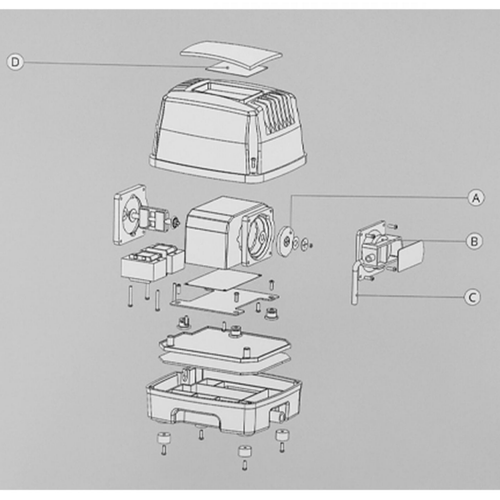 D

A

B

C