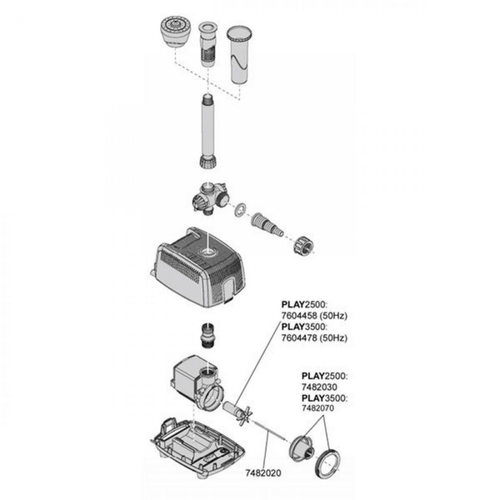 PLAY2500:
7604458 (50Hz)
PLAY3500:
7604478 (50Hz)

PLAY2500:
7482030
PLAY3500:
7482070

7482020