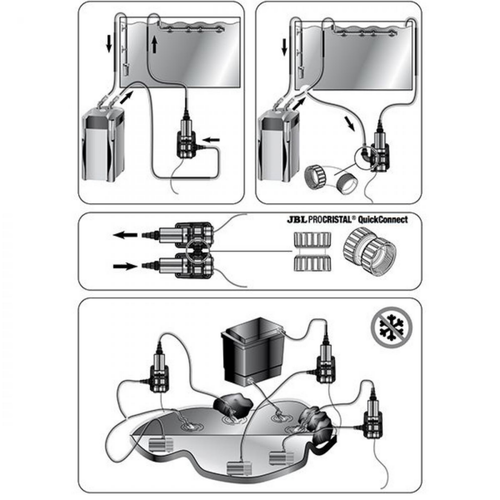 JBL PROCRISTAL® QuickConnect