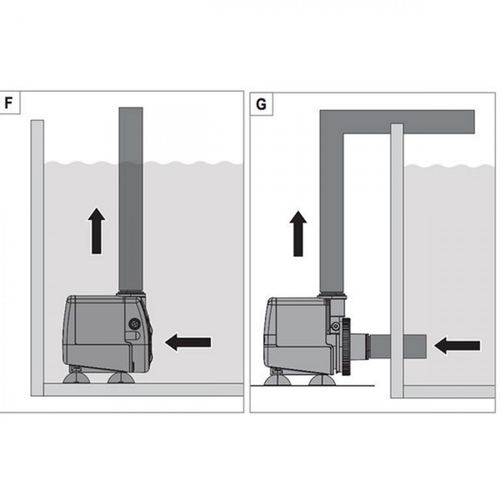 F

G