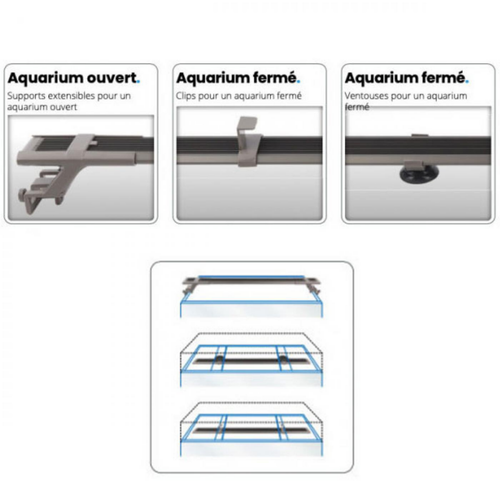 Aquarium ouvert.
Supports extensibles pour un aquarium ouvert

Aquarium fermé.
Clips pour un aquarium fermé

Aquarium fermé.
Ventouses pour un aquarium fermé