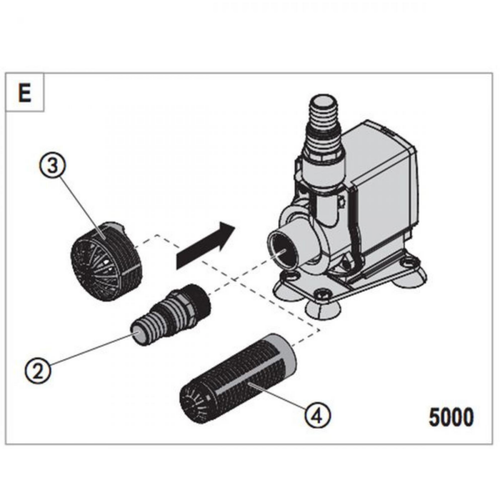 E

3

2

4

5000