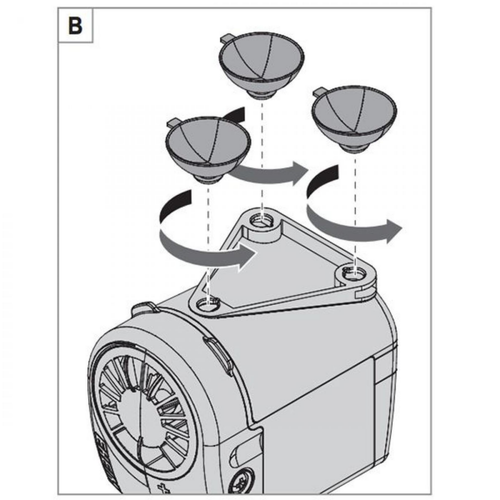 B