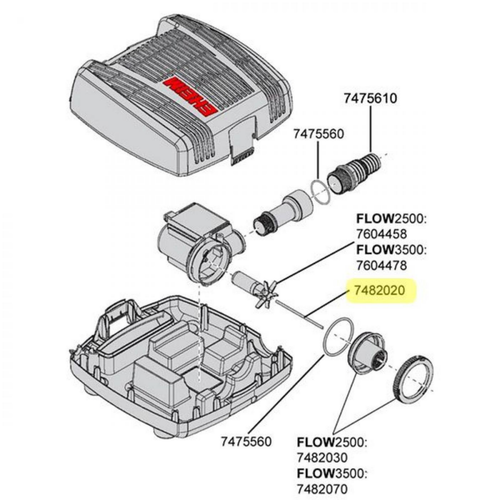 EHEIM

7475610

7475560

FLOW2500:
7604458
FLOW3500:
7604478

7482020

7475560

FLOW2500:
7482030
FLOW3500:
7482070