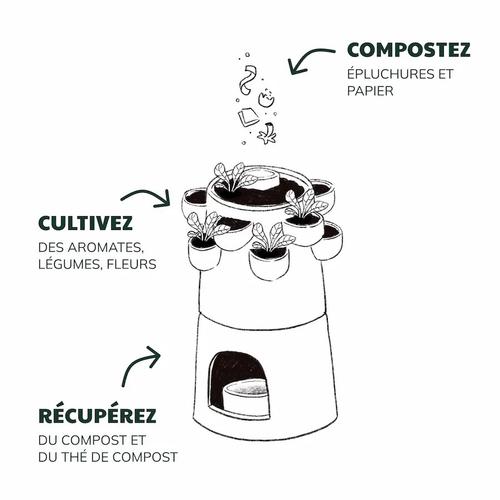 COMPOSTEZ
ÉPLUCHURES ET PAPIER

CULTIVEZ
DES AROMATES, LÉGUMES, FLEURS

RÉCUPÉREZ
DU COMPOST ET DU THÉ DE COMPOST